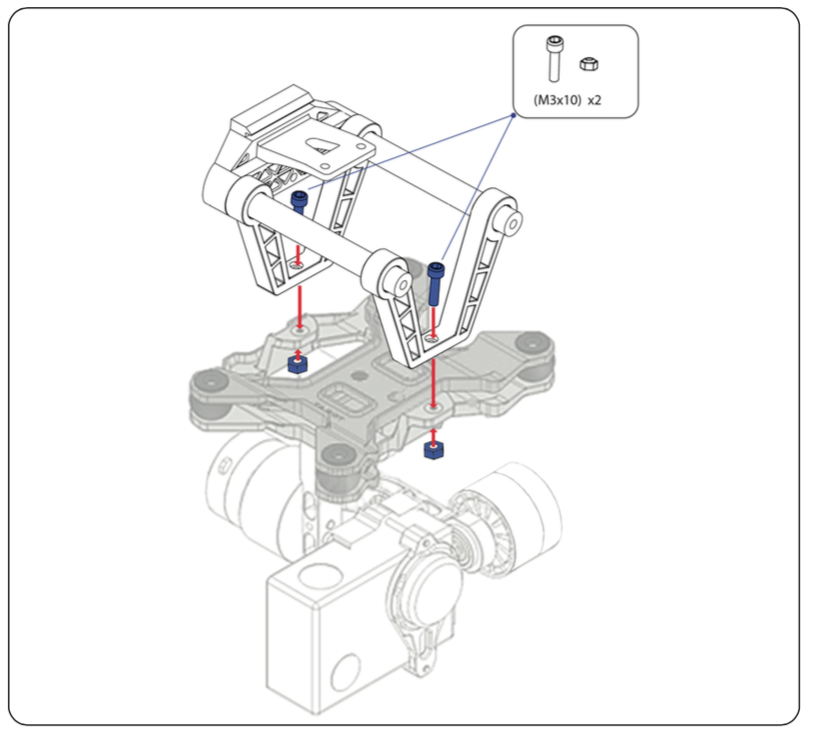 (M3x10) x2